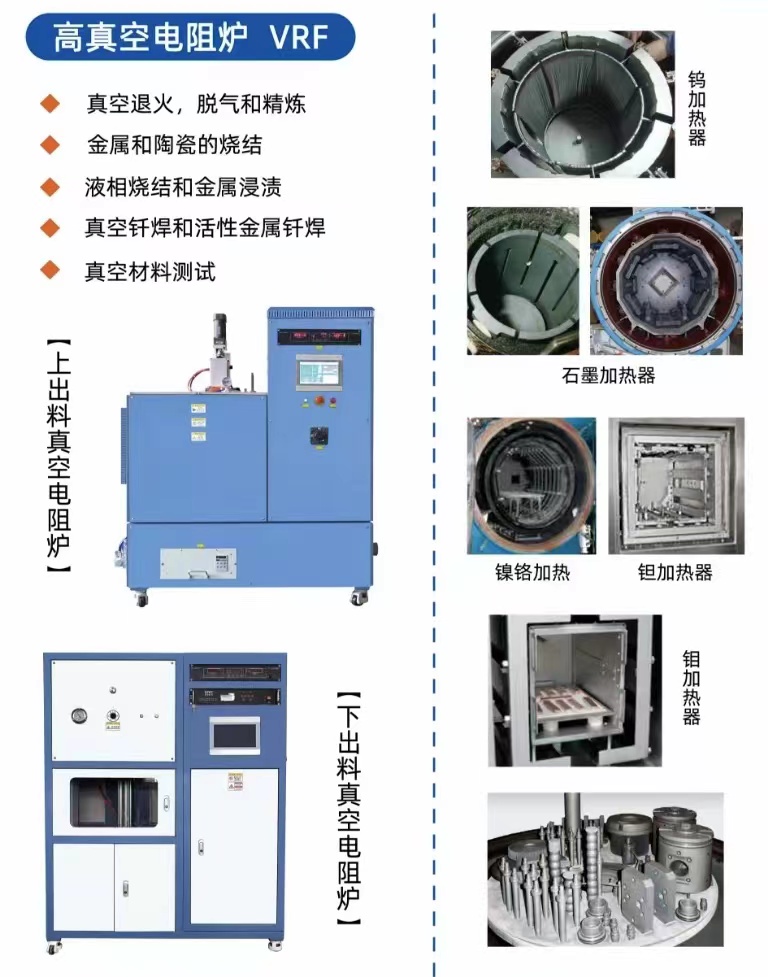 高真空电阻炉 VRF

◆ 真空退火，脱气和精炼
◆ 金属和陶瓷的烧结
◆ 液相烧结和金属浸渍
◆ 真空钎焊和活性金属钎焊
◆ 真空材料测试

【上出料真空电阻炉】

【下出料真空电阻炉】

钨加热器

石墨加热器

镍铬加热

钽加热器

钼加热器